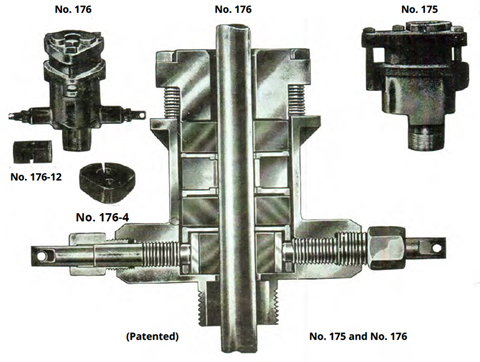 No. 176

No. 176

No. 175

No. 176-12

No. 176-4

(Patented)

No. 175 and No. 176