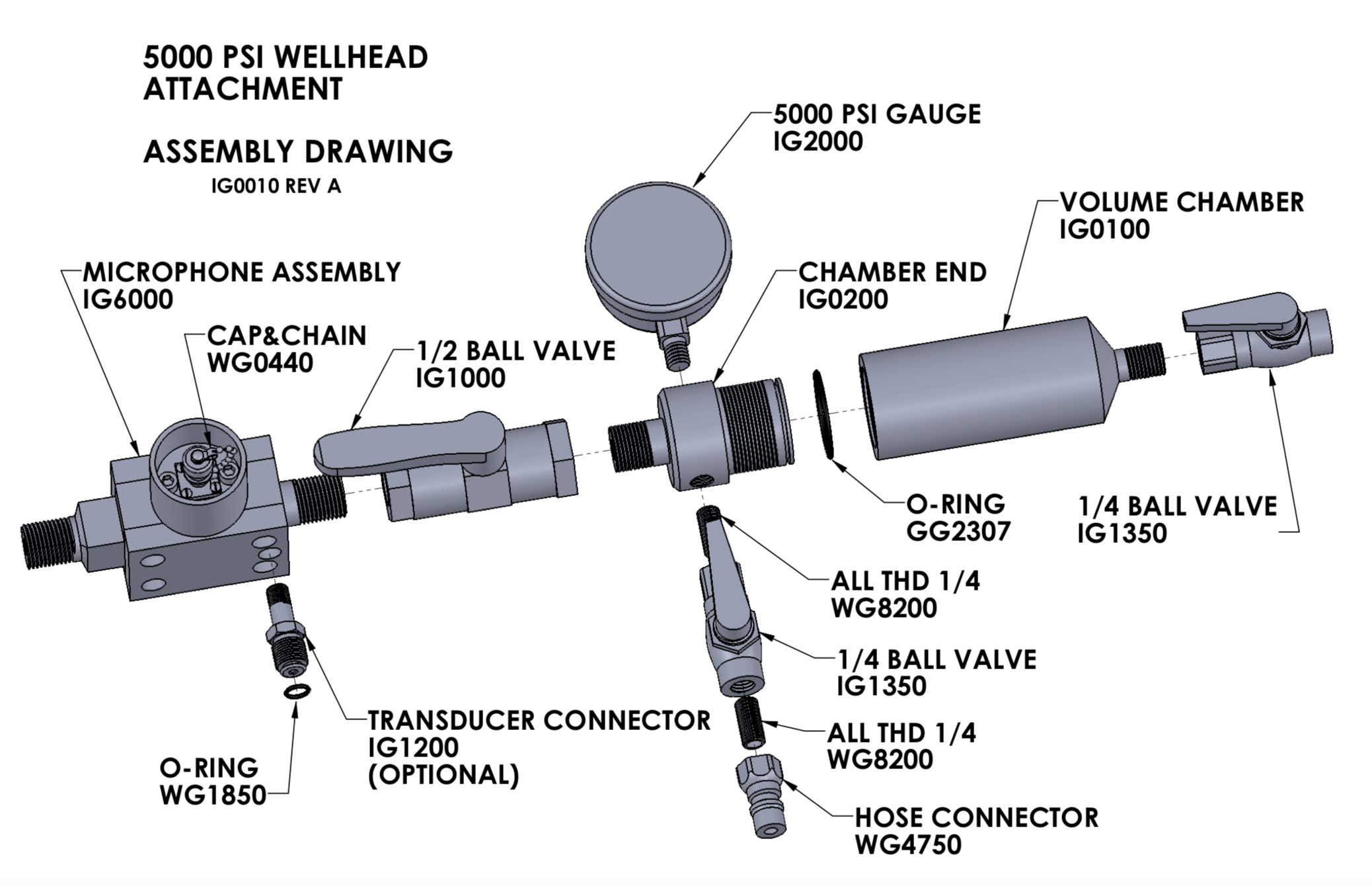 5000 PSI WELLHEAD ATTACHMENT

ASSEMBLY DRAWING

IG0010 REV A

5000 PSI GAUGE
IG2000

VOLUME CHAMBER
IG0100

MICROPHONE ASSEMBLY
IG6000

CHAMBER END
IG0200

CAP&CHAIN
WG0440

1/2 BALL VALVE
IG1000

O-RING
GG2307

1/4 BALL VALVE
IG1350

ALL THD 1/4
WG8200

1/4 BALL VALVE
IG1350

TRANSDUCER CONNECTOR
IG1200
(OPTIONAL)

ALL THD 1/4
WG8200

O-RING
WG1850

HOSE CONNECTOR
WG4750